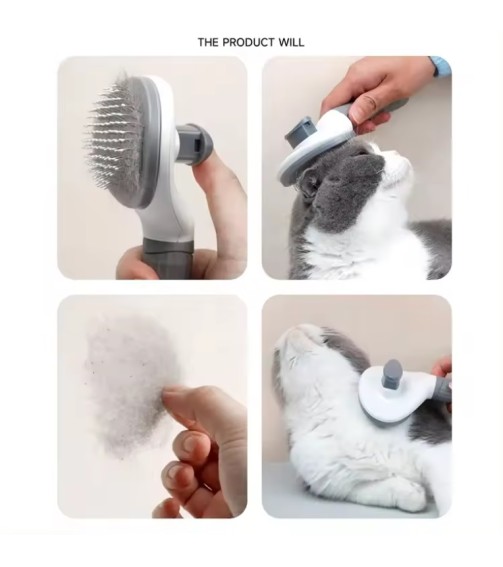 THE PRODUCT WILL